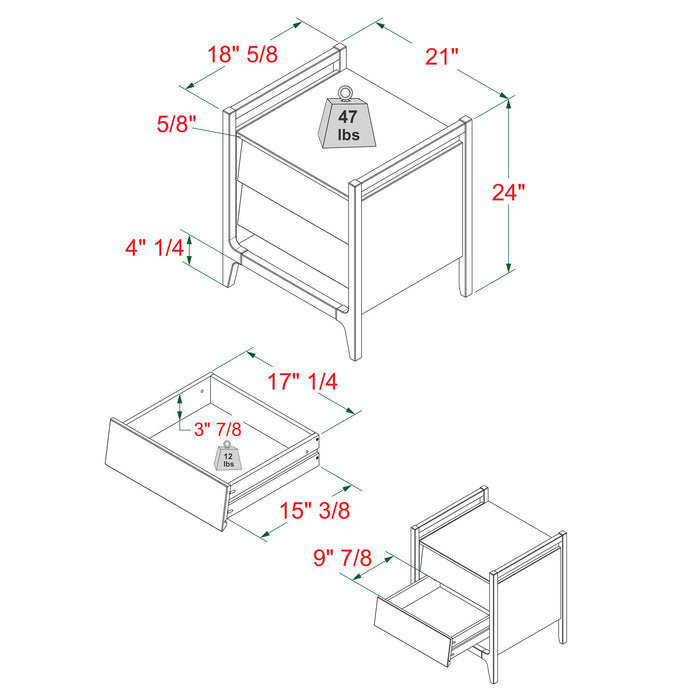 18" 5/8
21"
5/8"
47
lbs
24"
4" 1/4
17" 1/4
3" 7/8
12
lbs
15" 3/8
9" 7/8