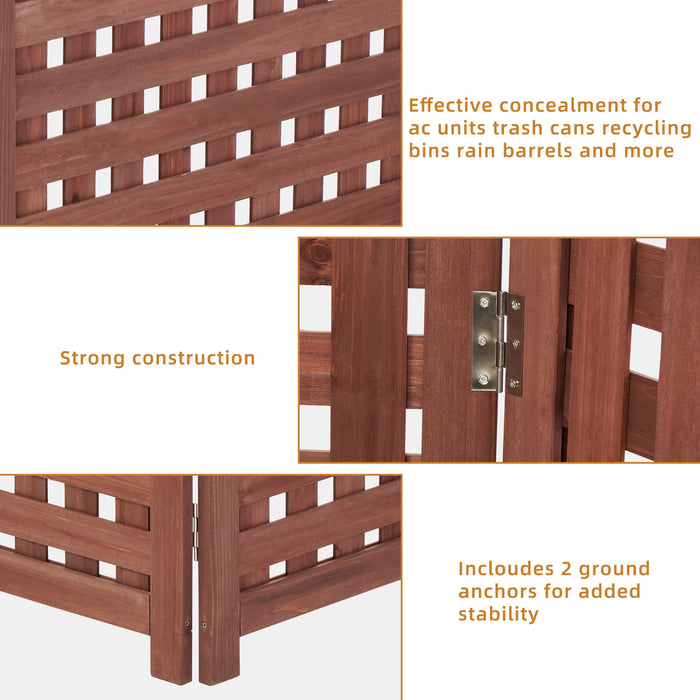 Effective concealment for ac units trash cans recycling bins rain barrels and more

Strong construction

Incloudes 2 ground anchors for added stability