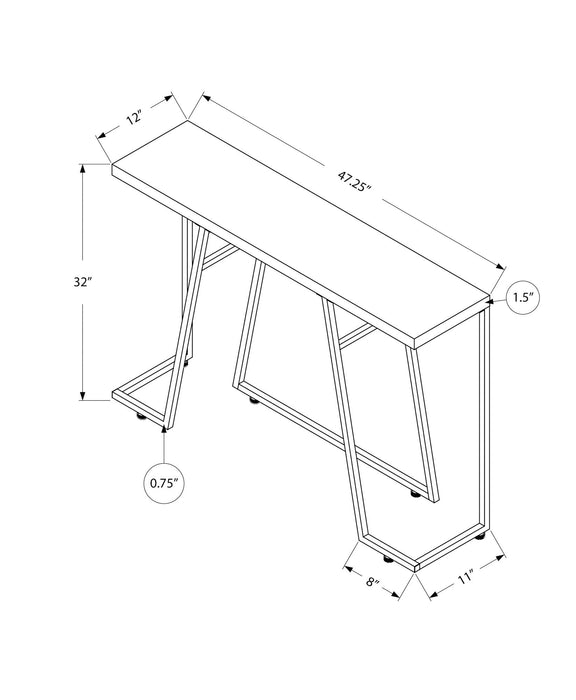 12"
47.25"
32"
1.5"
0.75"
8"
11"