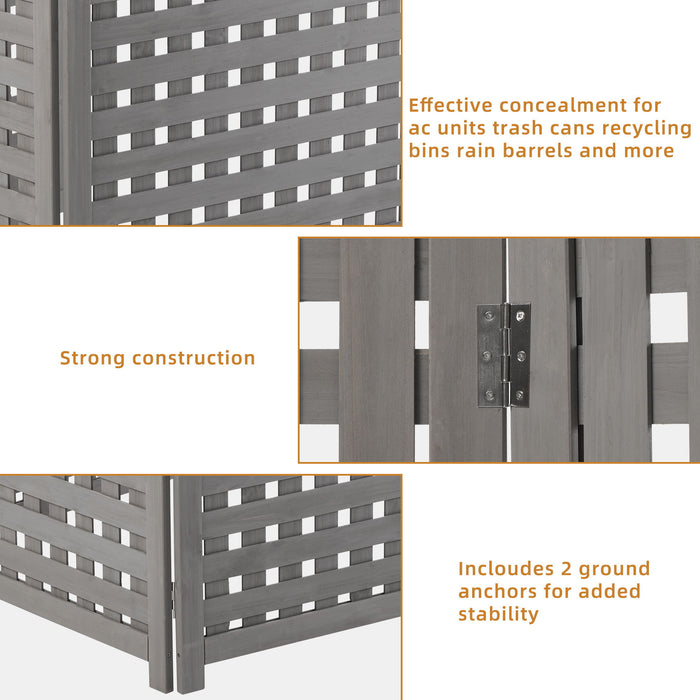 Effective concealment for ac units trash cans recycling bins rain barrels and more

Strong construction

Incloudes 2 ground anchors for added stability