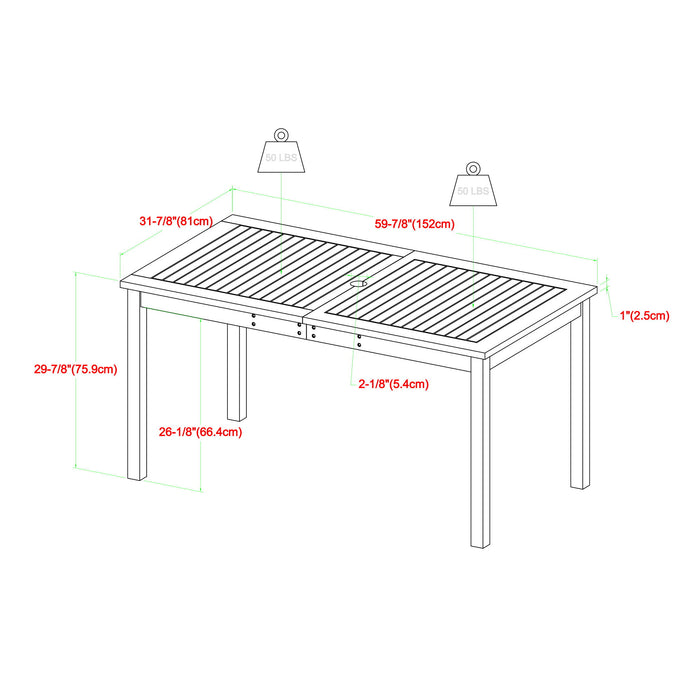 50 LBS

50 LBS

31-7/8"(81cm)

59-7/8"(152cm)

1"(2.5cm)

29-7/8"(75.9cm)

2-1/8"(5.4cm)

26-1/8"(66.4cm)